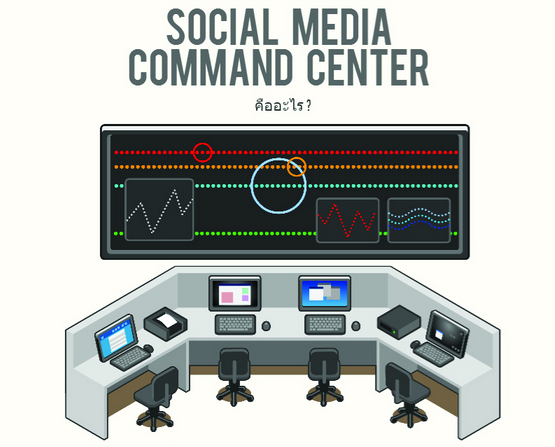 SOCIAL MEDIA COMMAND CENTER

คืออะไร?