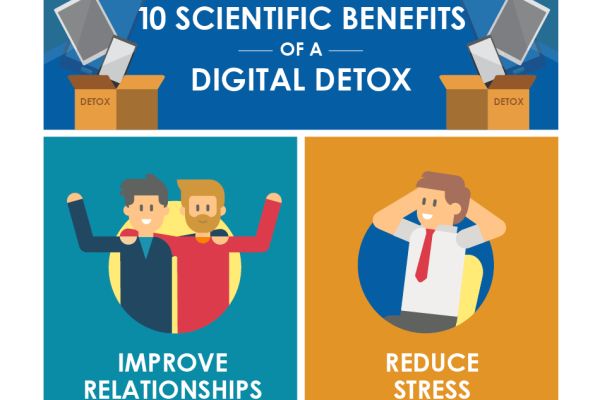 10 SCIENTIFIC BENEFITS
OF A
DIGITAL DETOX

DETOX

DETOX

IMPROVE
RELATIONSHIPS

REDUCE
STRESS