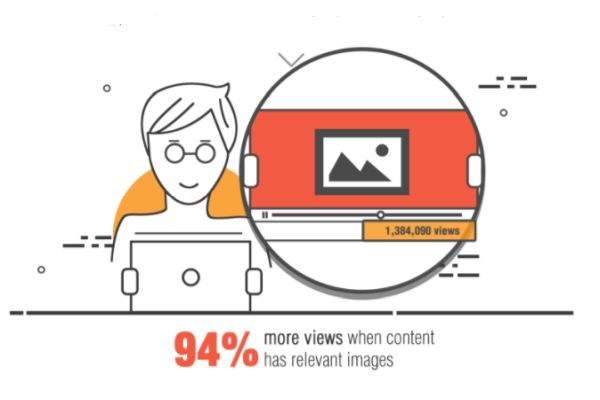 1,384,090 views

94% more views when content has relevant images