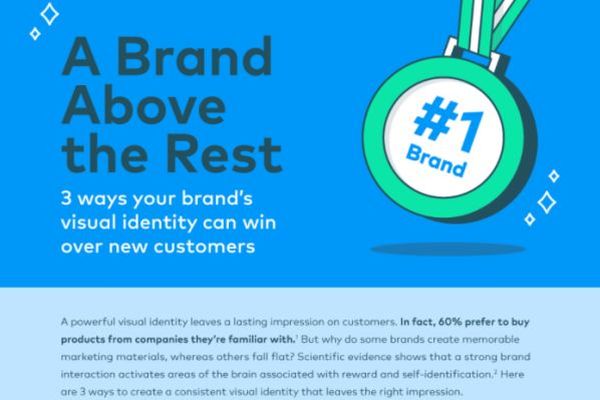 A Brand Above the Rest

3 ways your brand's visual identity can win over new customers

#1 Brand

A powerful visual identity leaves a lasting impression on customers. In fact, 60% prefer to buy products from companies they're familiar with.$^1$ But why do some brands create memorable marketing materials, whereas others fall flat? Scientific evidence shows that a strong brand interaction activates areas of the brain associated with reward and self-identification.$^2$ Here are 3 ways to create a consistent visual identity that leaves the right impression.