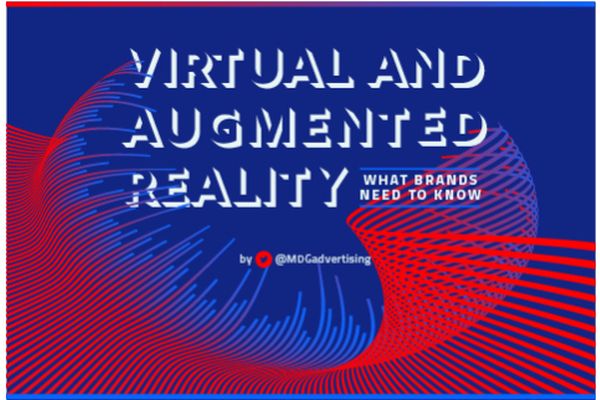 VIRTUAL AND AUGMENTED REALITY

WHAT BRANDS NEED TO KNOW

by @MDGadvertising