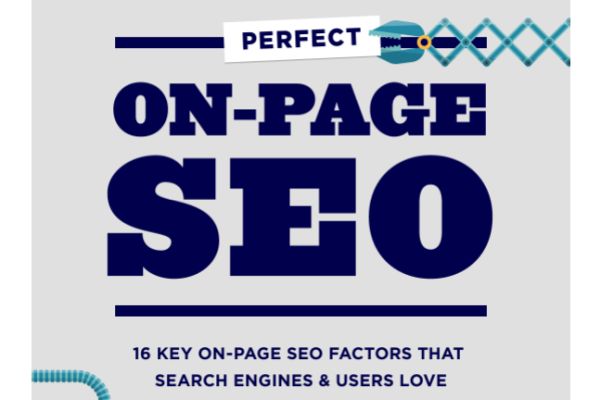 PERFECT

ON-PAGE

SEO

16 KEY ON-PAGE SEO FACTORS THAT SEARCH ENGINES & USERS LOVE