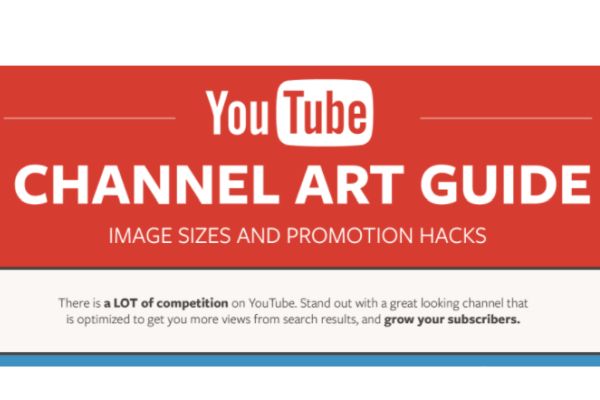 YouTube

CHANNEL ART GUIDE

IMAGE SIZES AND PROMOTION HACKS

There is a LOT of competition on YouTube. Stand out with a great looking channel that is optimized to get you more views from search results, and grow your subscribers.