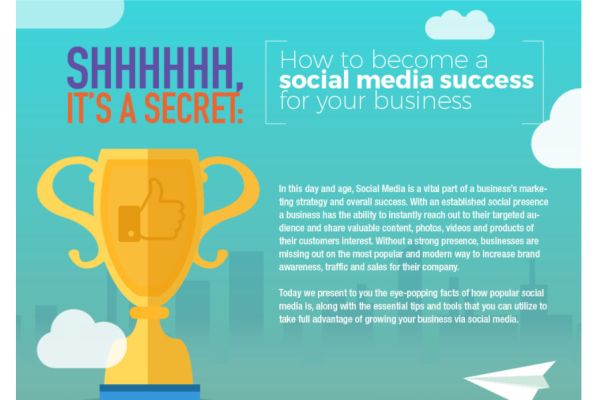 SHHHHHH,
IT'S A SECRET:

How to become a
social media success
for your business

In this day and age, Social Media is a vital part of a business's marketing strategy and overall success. With an established social presence a business has the ability to instantly reach out to their targeted audience and share valuable content, photos, videos and products of their customers interest. Without a strong presence, businesses are missing out on the most popular and modern way to increase brand awareness, traffic and sales for their company.

Today we present to you the eye-popping facts of how popular social media is, along with the essential tips and tools that you can utilize to take full advantage of growing your business via social media.