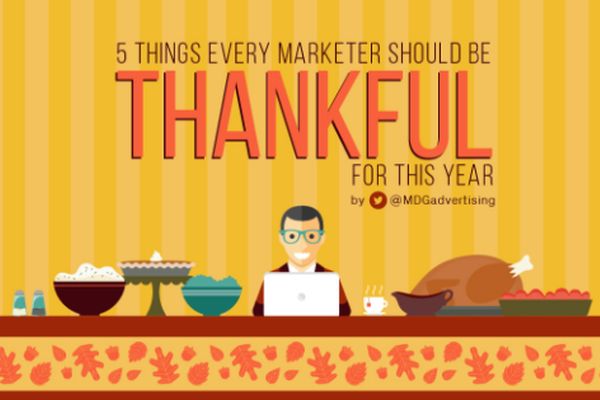 5 THINGS EVERY MARKETER SHOULD BE
THANKFUL
FOR THIS YEAR
by @MDGadvertising