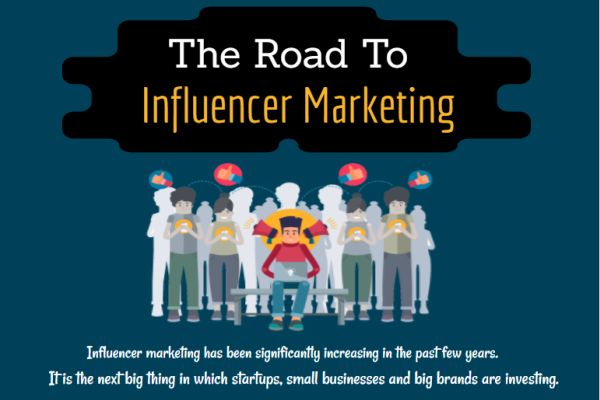 The Road To
Influencer Marketing

Influencer marketing has been significantly increasing in the past few years.
It is the next big thing in which startups, small businesses and big brands are investing.