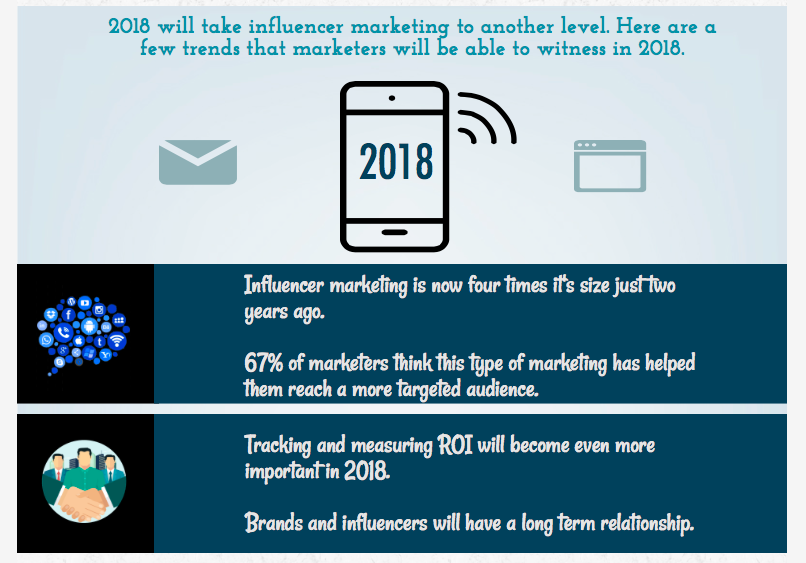 2018 will take influencer marketing to another level. Here are a few trends that marketers will be able to witness in 2018.

2018

Influencer marketing is now four times it's size just two years ago.

67% of marketers think this type of marketing has helped them reach a more targeted audience.

Tracking and measuring ROI will become even more important in 2018.

Brands and influencers will have a long term relationship.