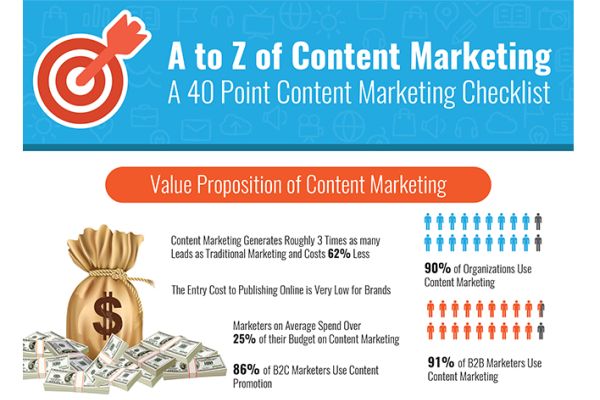 A to Z of Content Marketing
A 40 Point Content Marketing Checklist

Value Proposition of Content Marketing

Content Marketing Generates Roughly 3 Times as many Leads as Traditional Marketing and Costs 62% Less

The Entry Cost to Publishing Online is Very Low for Brands

Marketers on Average Spend Over 25% of their Budget on Content Marketing

86% of B2C Marketers Use Content Promotion

90% of Organizations Use Content Marketing

91% of B2B Marketers Use Content Marketing

$