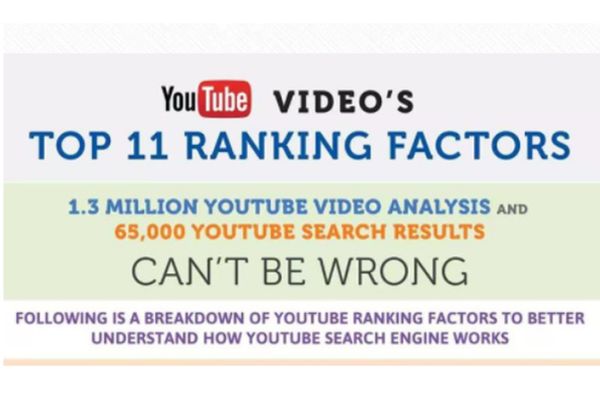 YouTube VIDEO'S
TOP 11 RANKING FACTORS

1.3 MILLION YOUTUBE VIDEO ANALYSIS AND
65,000 YOUTUBE SEARCH RESULTS
CAN'T BE WRONG

FOLLOWING IS A BREAKDOWN OF YOUTUBE RANKING FACTORS TO BETTER UNDERSTAND HOW YOUTUBE SEARCH ENGINE WORKS