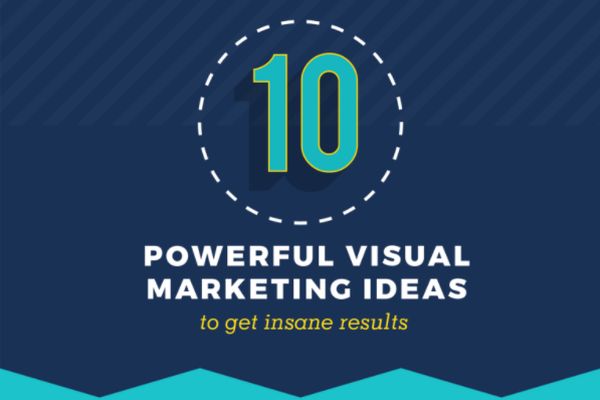 10

POWERFUL VISUAL MARKETING IDEAS

to get insane results