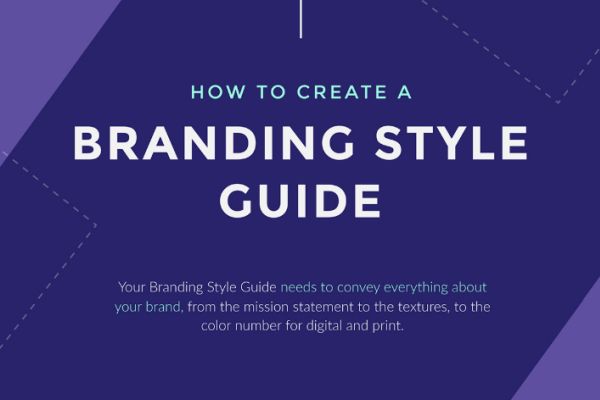 HOW TO CREATE A

BRANDING STYLE GUIDE

Your Branding Style Guide needs to convey everything about your brand, from the mission statement to the textures, to the color number for digital and print.