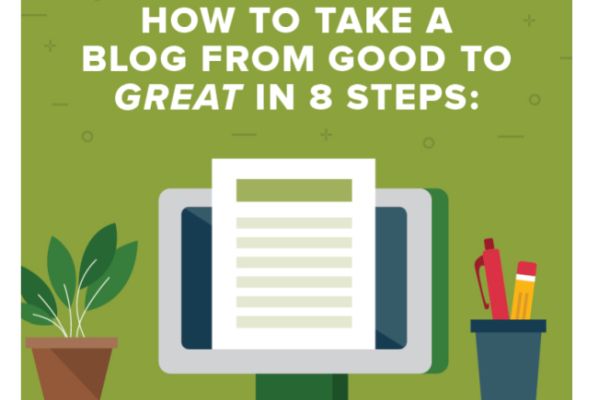 HOW TO TAKE A BLOG FROM GOOD TO GREAT IN 8 STEPS: