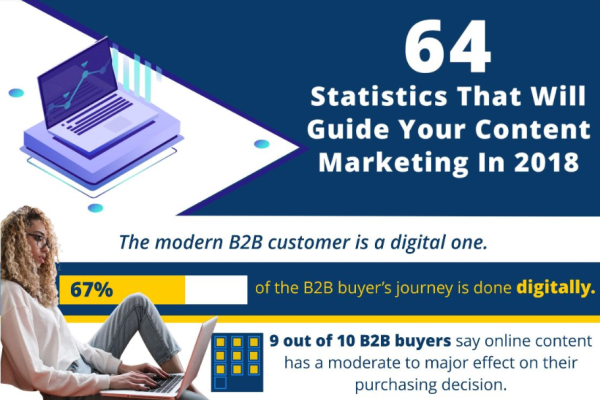 64

Statistics That Will Guide Your Content Marketing In 2018

The modern B2B customer is a digital one.

67% of the B2B buyer's journey is done digitally.

9 out of 10 B2B buyers say online content has a moderate to major effect on their purchasing decision.