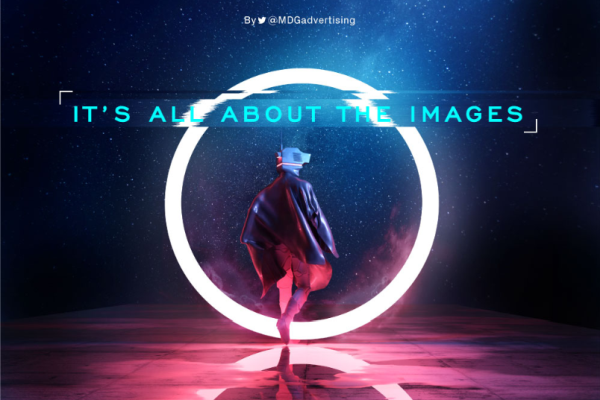 By @MDGadvertising

IT'S ALL ABOUT THE IMAGES